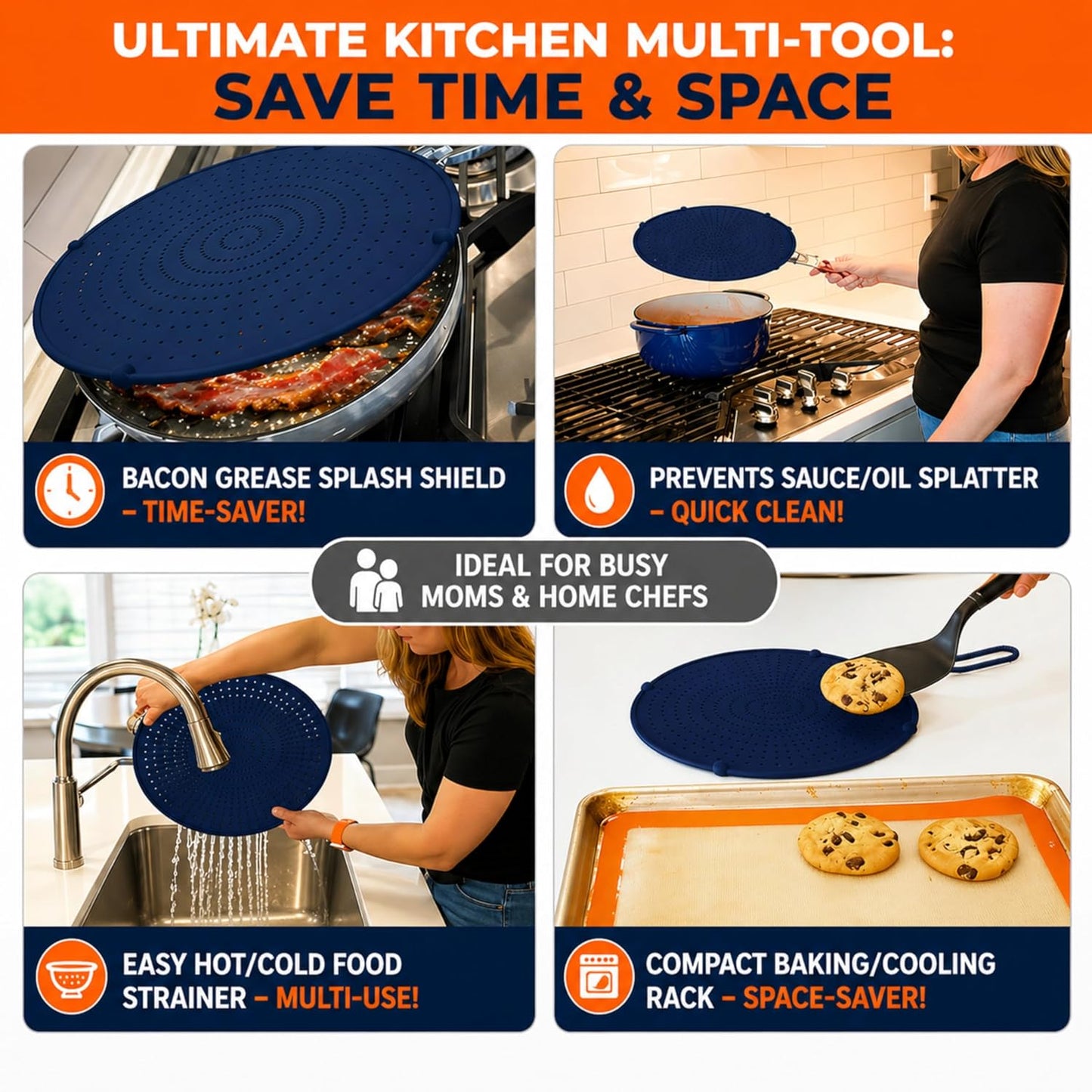 ULTIMATE KITCHEN MULTI-TOOL:
SAVE TIME & SPACE

BACON GREASE SPLASH SHIELD – TIME-SAVER!

PREVENTS SAUCE/OIL SPLATTER – QUICK CLEAN!

IDEAL FOR BUSY MOMS & HOME CHEFS

EASY HOT/COLD FOOD STRAINER – MULTI-USE!

COMPACT BAKING/COOLING RACK – SPACE-SAVER!